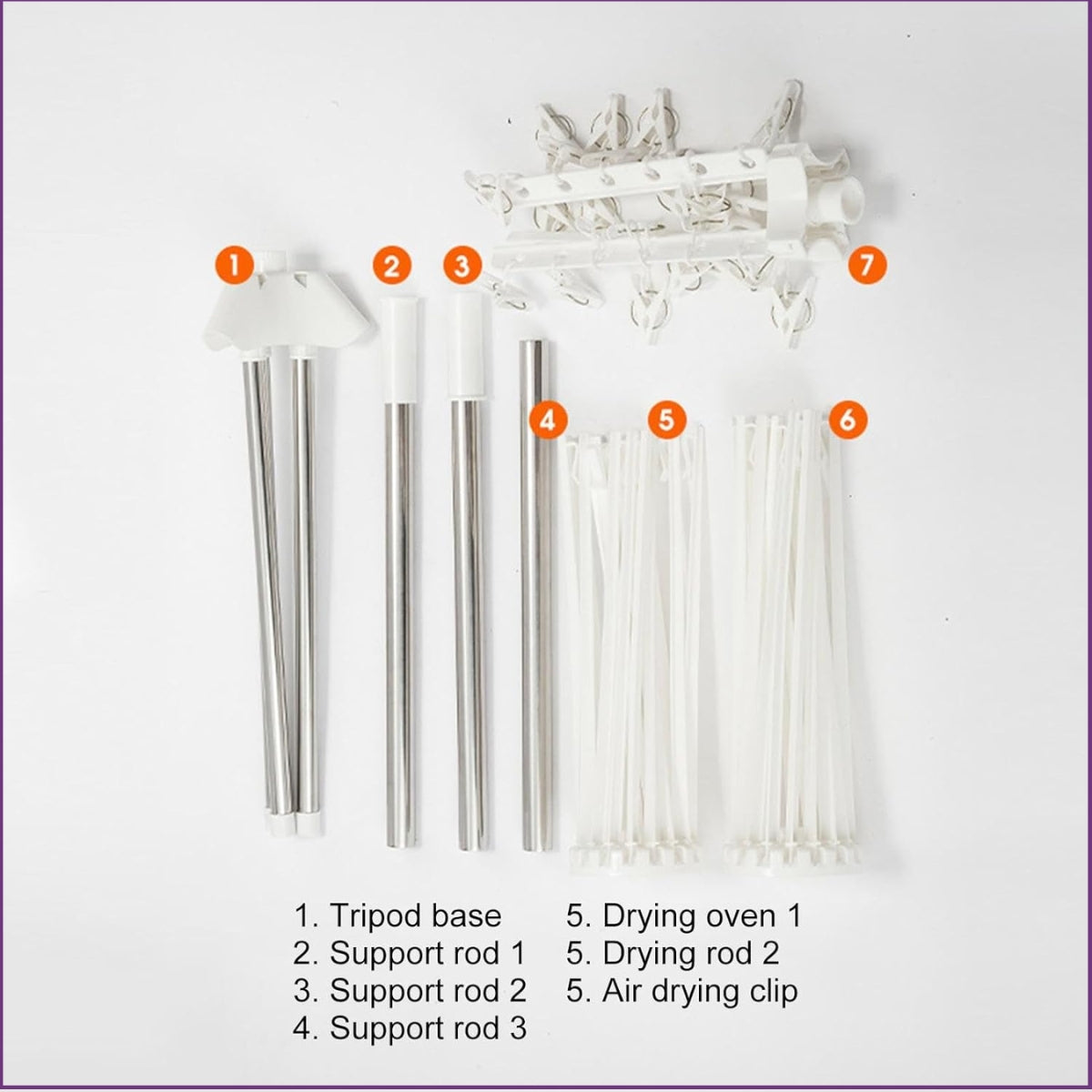 1

2

3

7

4

5

6

1. Tripod base
2. Support rod 1
3. Support rod 2
4. Support rod 3

5. Drying oven 1
5. Drying rod 2
5. Air drying clip