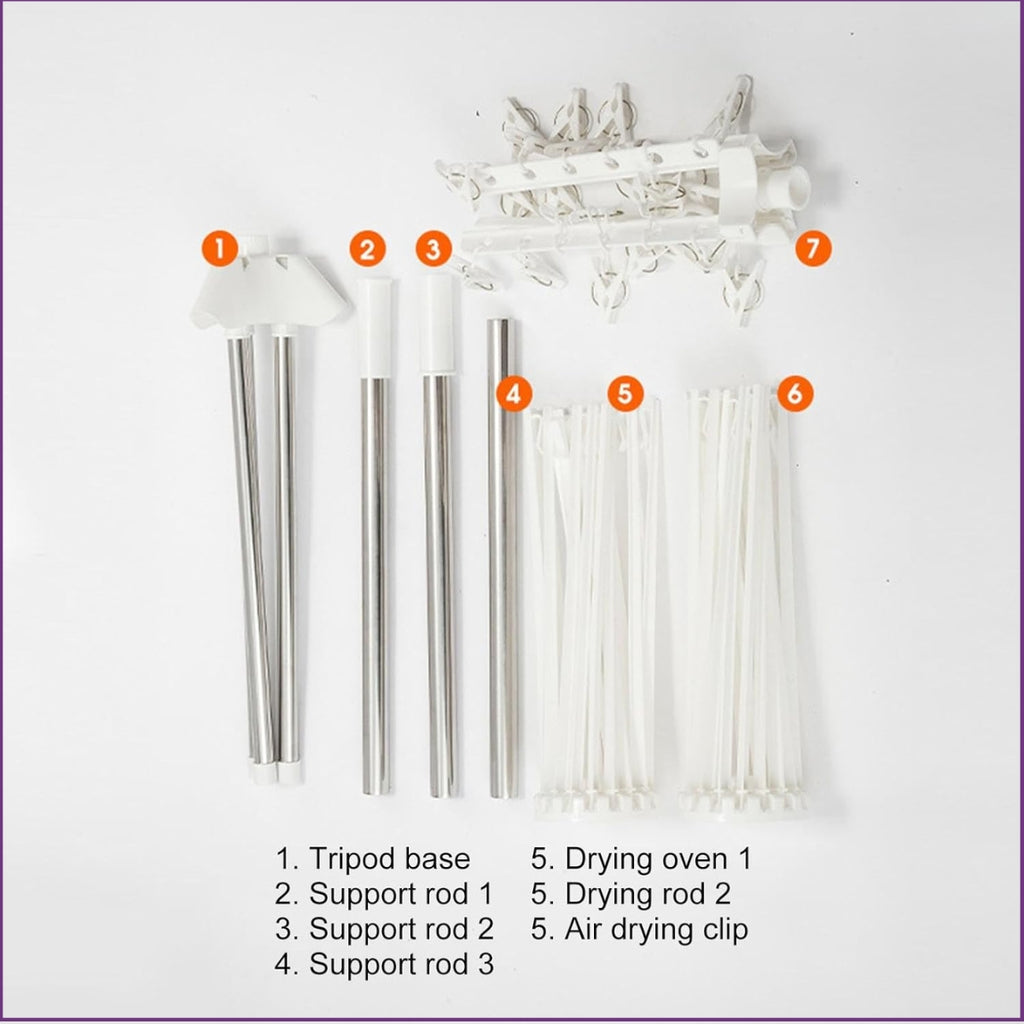 1
2
3
7
4
5
6

1. Tripod base
2. Support rod 1
3. Support rod 2
4. Support rod 3

5. Drying oven 1
5. Drying rod 2
5. Air drying clip