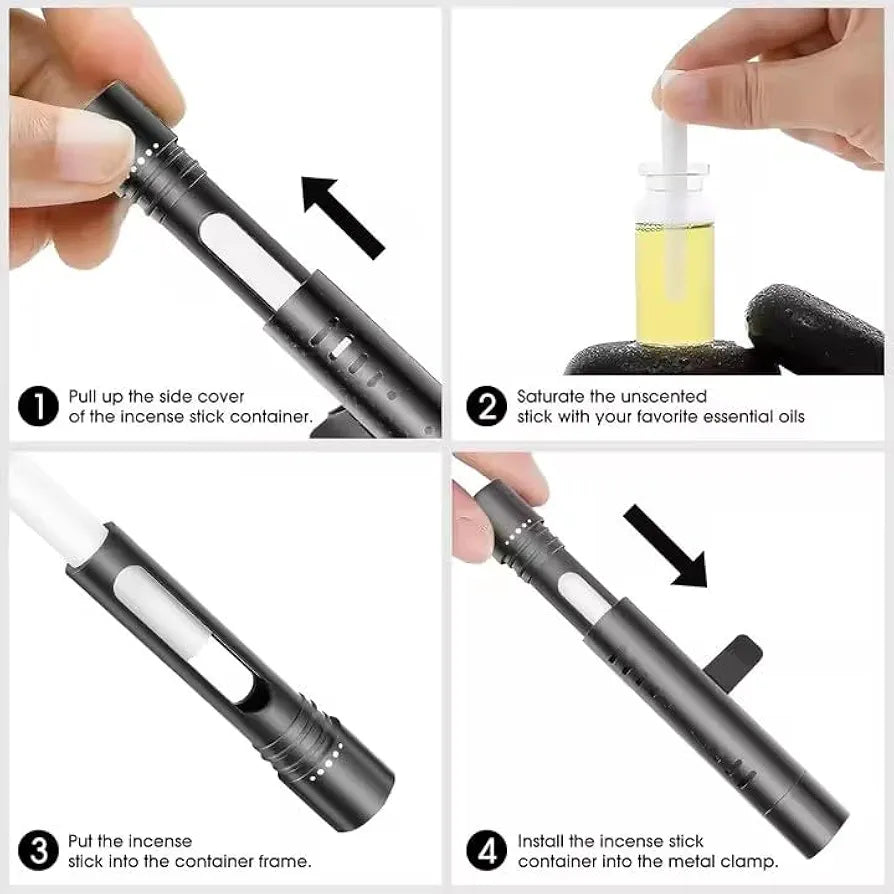 1 Pull up the side cover of the incense stick container.

2 Saturate the unscented stick with your favorite essential oils

3 Put the incense stick into the container frame.

4 Install the incense stick container into the metal clamp.