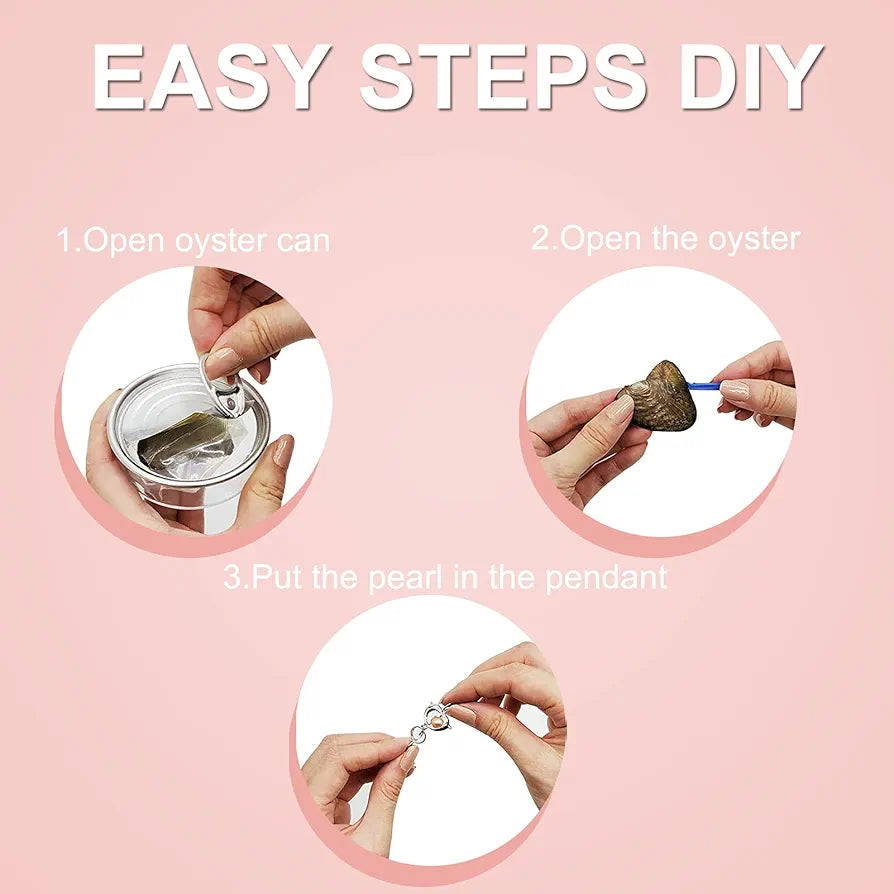 EASY STEPS DIY

1.Open oyster can

2.Open the oyster

3.Put the pearl in the pendant