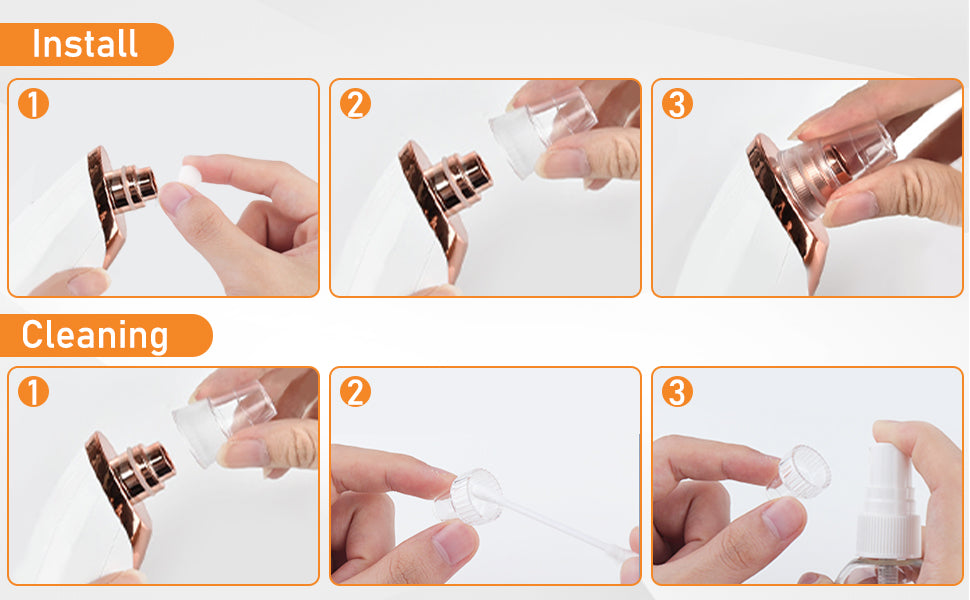 Install

1

2

3

Cleaning

1

2

3