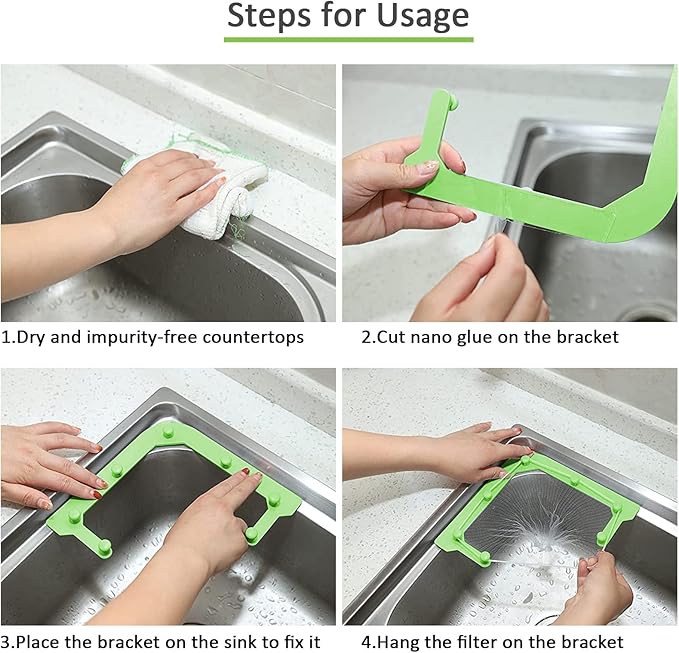 Steps for Usage

1.Dry and impurity-free countertops

2.Cut nano glue on the bracket

3.Place the bracket on the sink to fix it

4.Hang the filter on the bracket