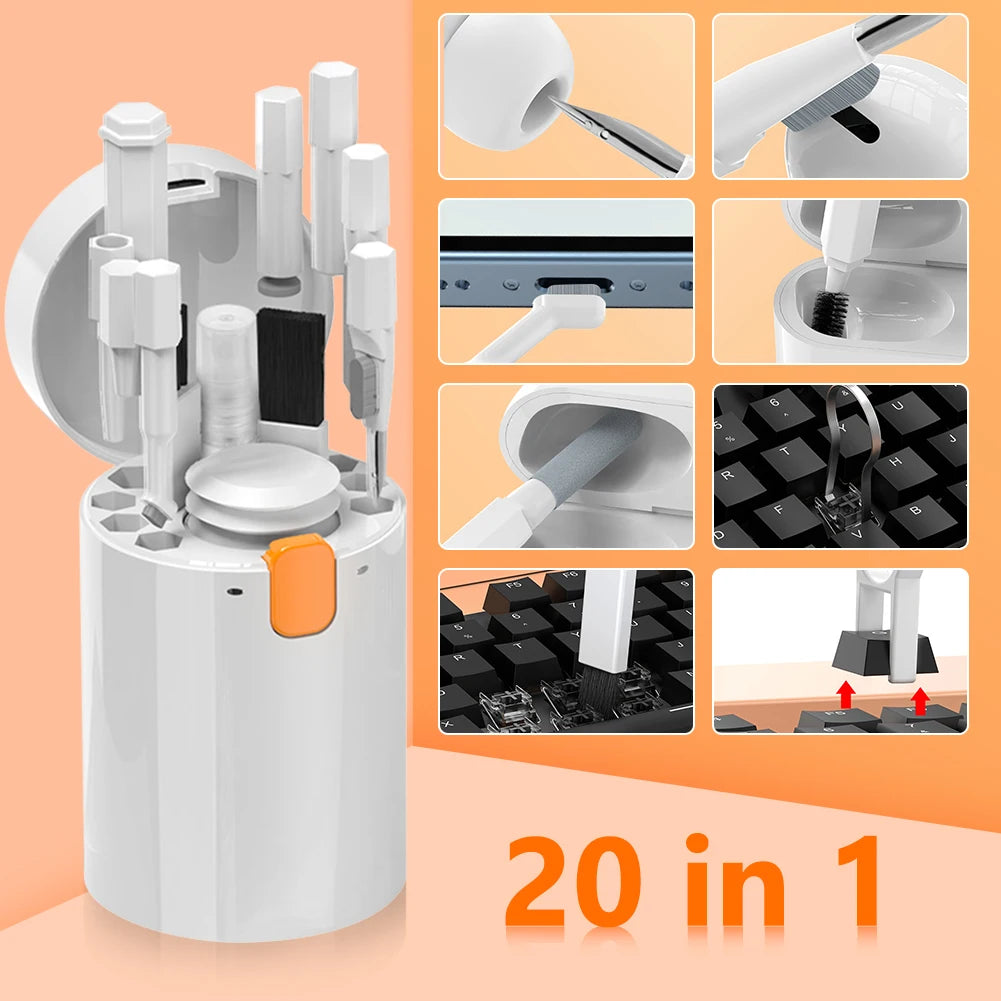 20 in 1