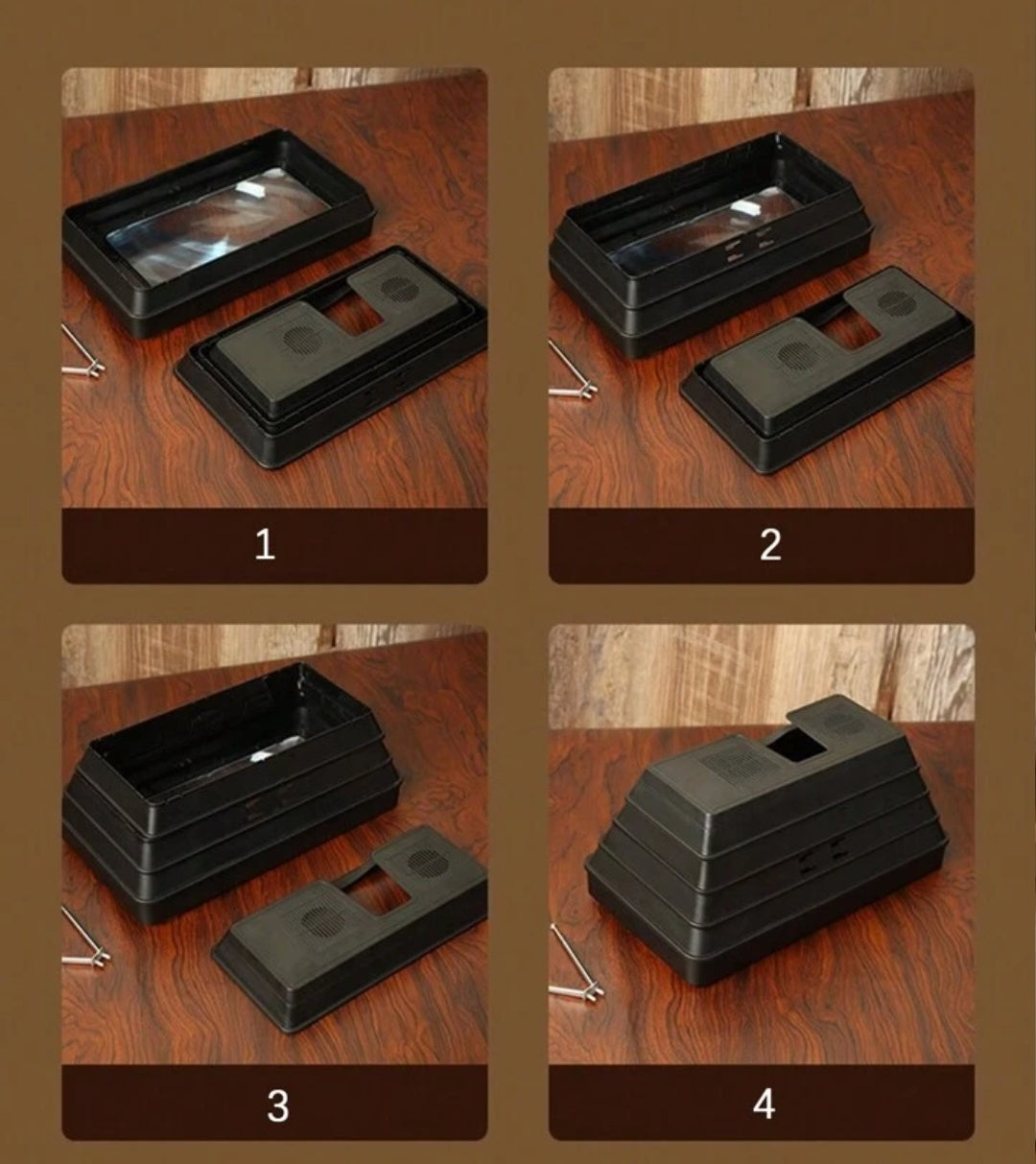 1

2

3

4