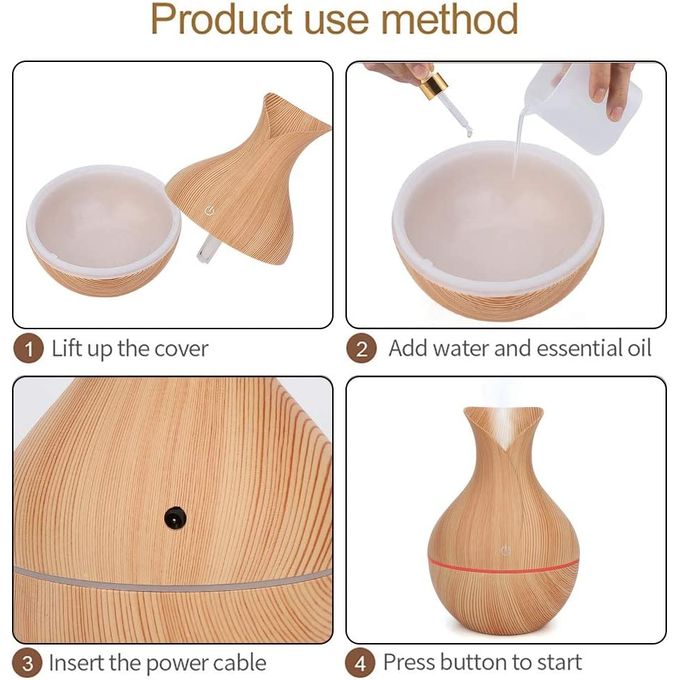 Product use method

1 Lift up the cover

2 Add water and essential oil

3 Insert the power cable

4 Press button to start