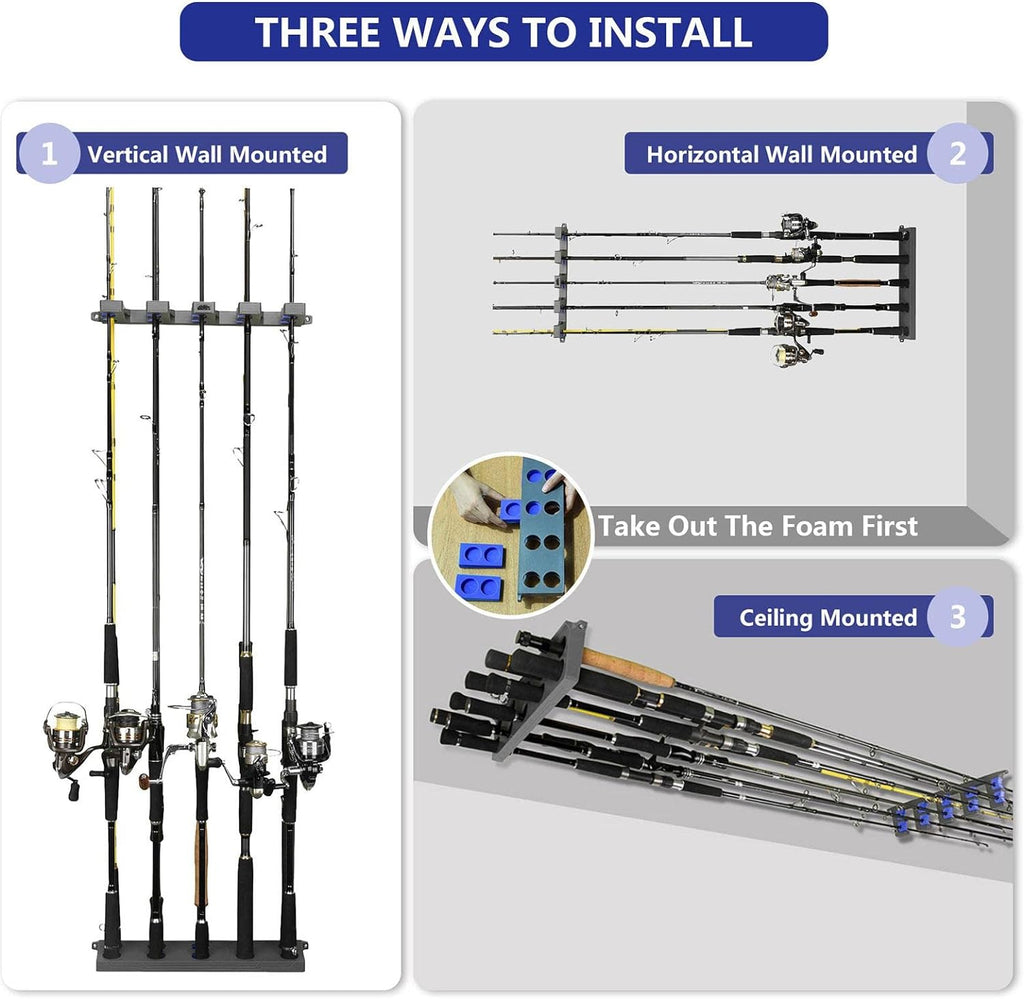 THREE WAYS TO INSTALL

1 Vertical Wall Mounted

Horizontal Wall Mounted 2

Take Out The Foam First

Ceiling Mounted 3